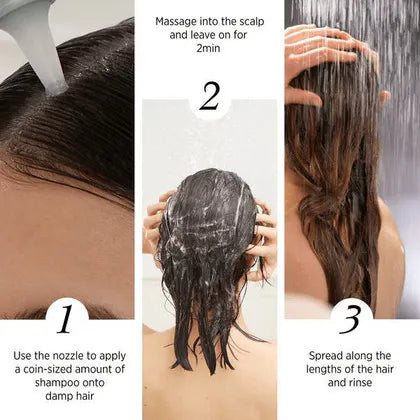 1

Use the nozzle to apply a coin-sized amount of shampoo onto damp hair

Massage into the scalp and leave on for 2min

2

3

Spread along the lengths of the hair and rinse